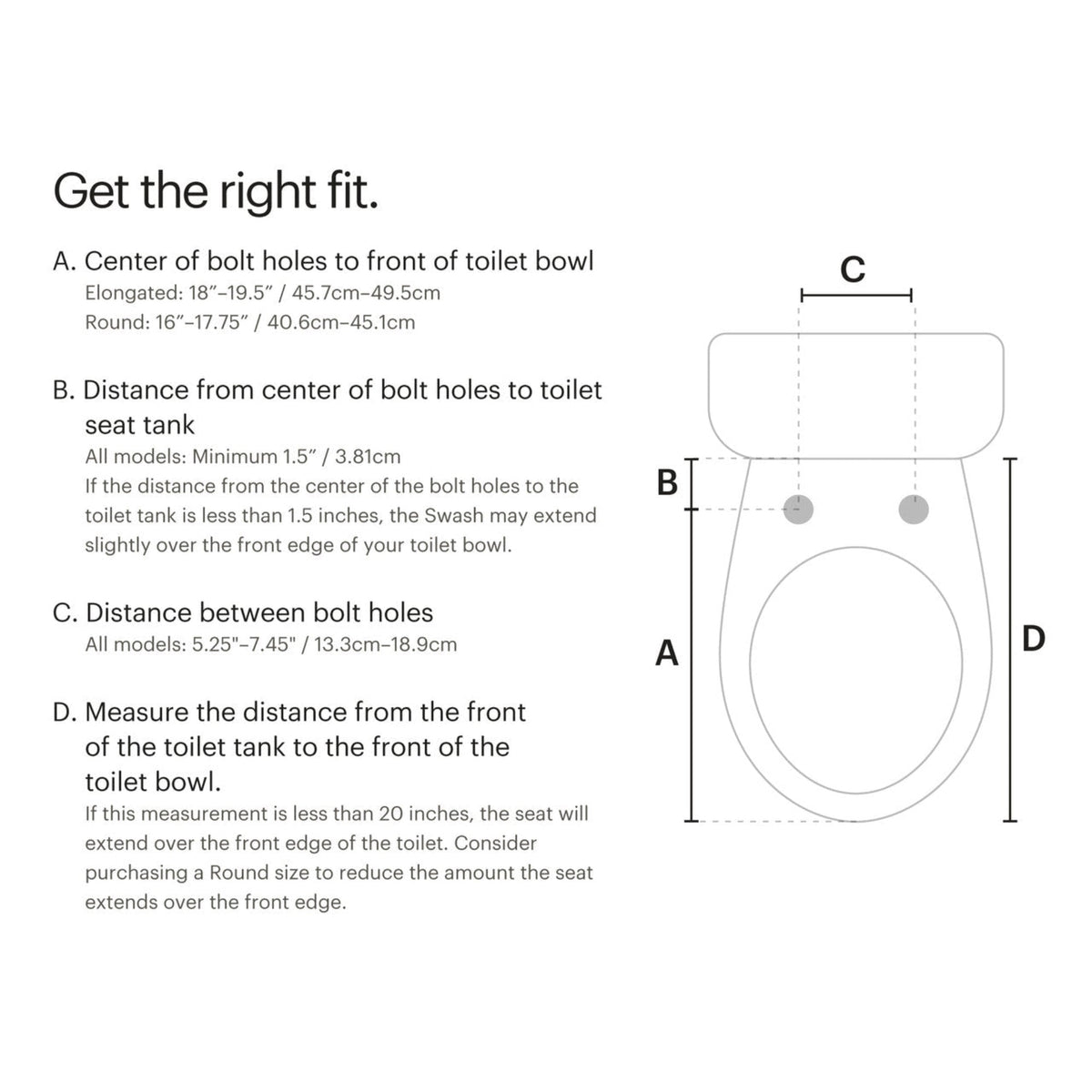 Get the right fit.

A. Center of bolt holes to front of toilet bowl
Elongated: 18”–19.5” / 45.7cm–49.5cm
Round: 16”–17.75” / 40.6cm–45.1cm

B. Distance from center of bolt holes to toilet seat tank
All models: Minimum 1.5” / 3.81cm
If the distance from the center of the bolt holes to the toilet tank is less than 1.5 inches, the Swash may extend slightly over the front edge of your toilet bowl.

C. Distance between bolt holes
All models: 5.25"–7.45" / 13.3cm–18.9cm

D. Measure the distance from the front of the toilet tank to the front of the toilet bowl.
If this measurement is less than 20 inches, the seat will extend over the front edge of the toilet. Consider purchasing a Round size to reduce the amount the seat extends over the front edge.

C
B
A
D