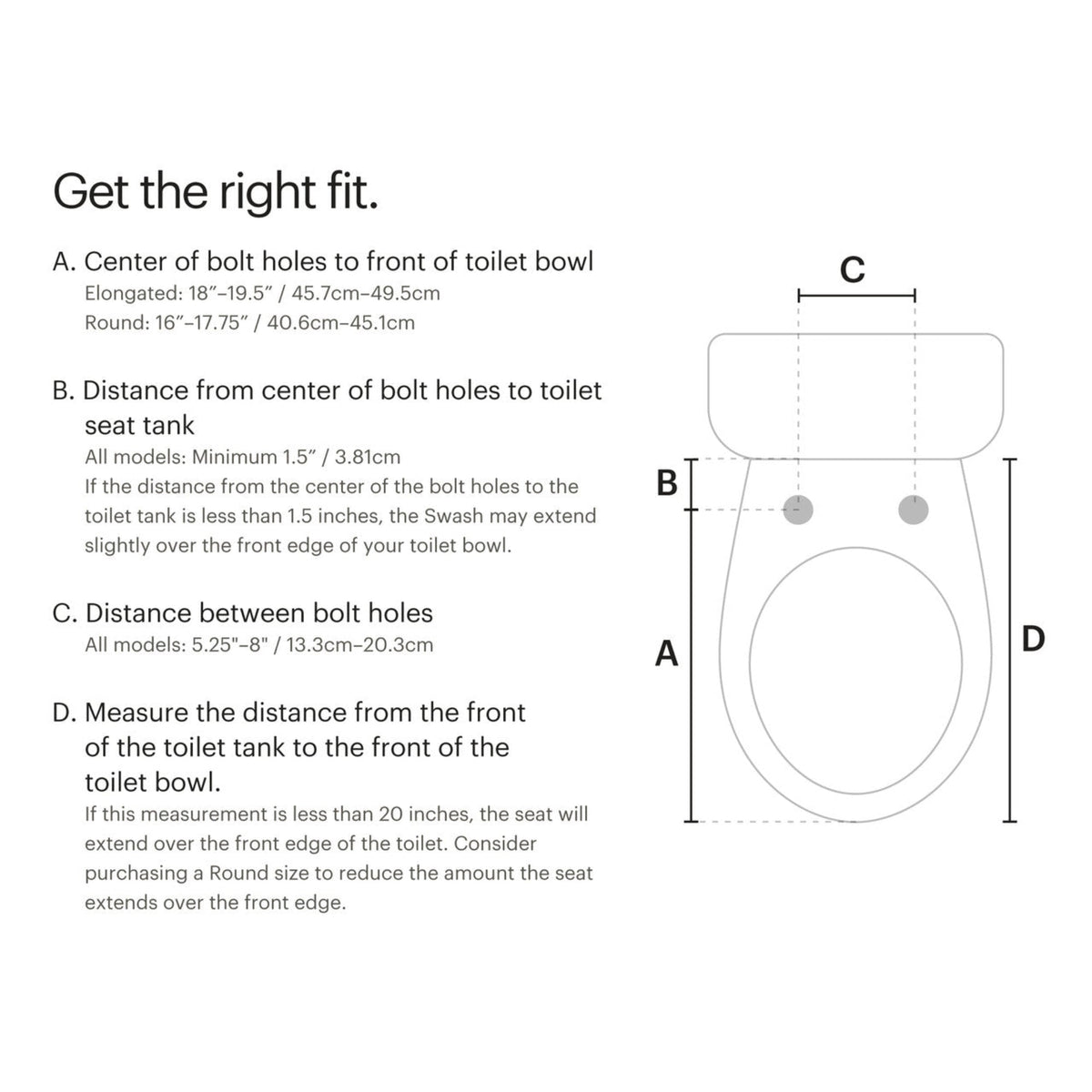 Get the right fit.

A. Center of bolt holes to front of toilet bowl
Elongated: 18”–19.5” / 45.7cm–49.5cm
Round: 16”–17.75” / 40.6cm–45.1cm

B. Distance from center of bolt holes to toilet seat tank
All models: Minimum 1.5” / 3.81cm
If the distance from the center of the bolt holes to the toilet tank is less than 1.5 inches, the Swash may extend slightly over the front edge of your toilet bowl.

C. Distance between bolt holes
All models: 5.25"–8" / 13.3cm–20.3cm

D. Measure the distance from the front of the toilet tank to the front of the toilet bowl.
If this measurement is less than 20 inches, the seat will extend over the front edge of the toilet. Consider purchasing a Round size to reduce the amount the seat extends over the front edge.

C

B

A

D